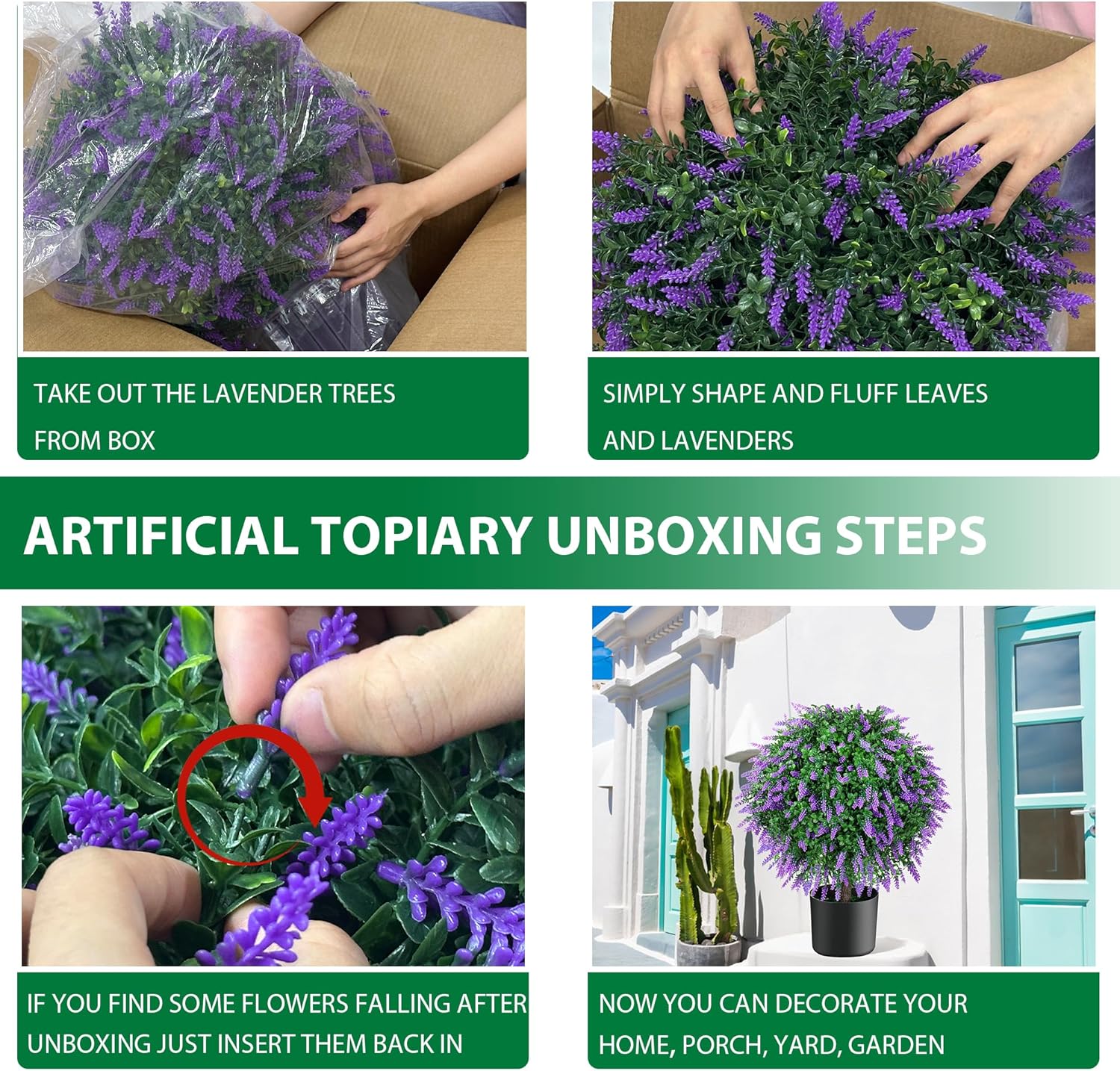 TAKE OUT THE LAVENDER TREES FROM BOX

SIMPLY SHAPE AND FLUFF LEAVES AND LAVENDERS

ARTIFICIAL TOPIARY UNBOXING STEPS

IF YOU FIND SOME FLOWERS FALLING AFTER UNBOXING JUST INSERT THEM BACK IN

NOW YOU CAN DECORATE YOUR HOME, PORCH, YARD, GARDEN