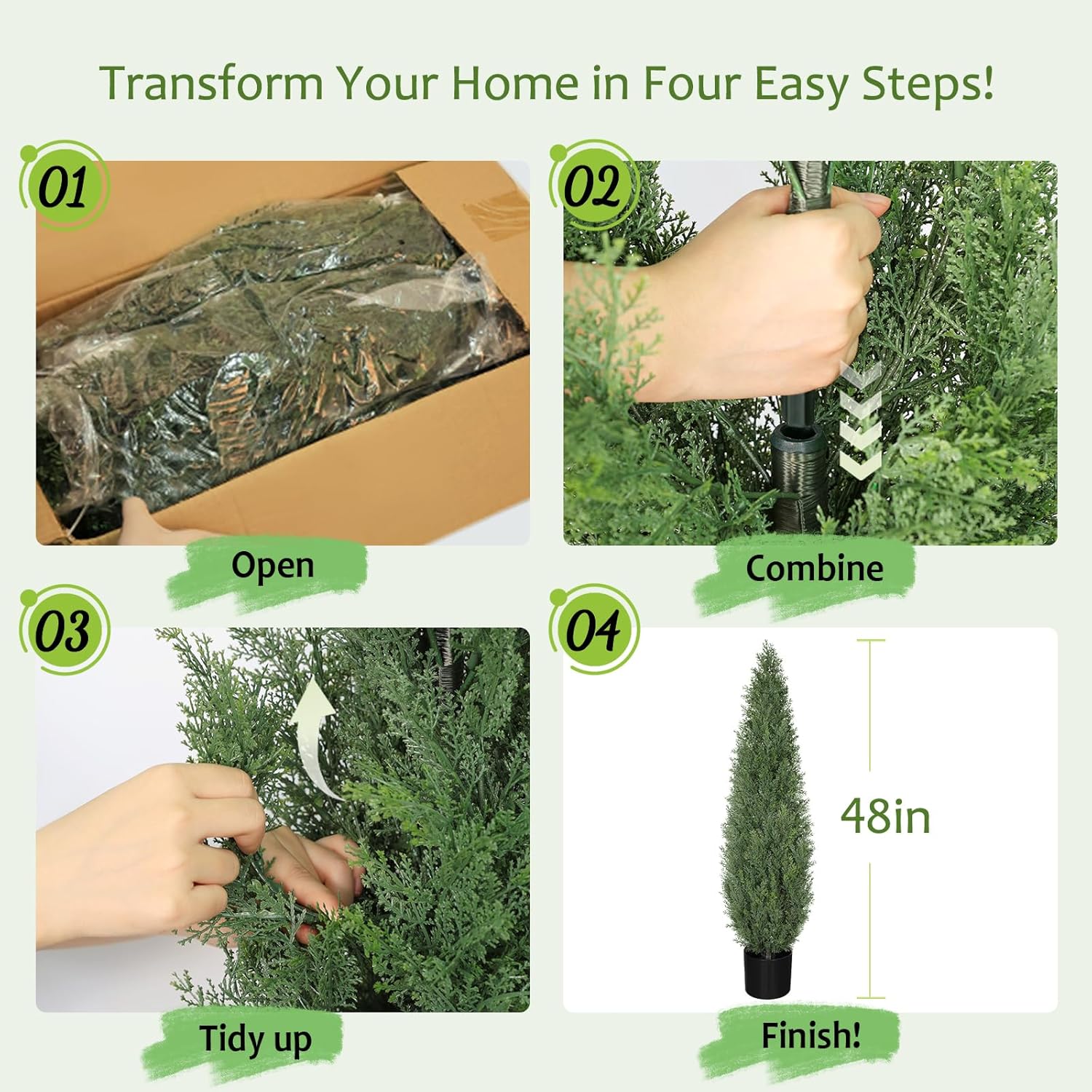 Transform Your Home in Four Easy Steps!

01

Open

02

Combine

03

Tidy up

04

48in

Finish!