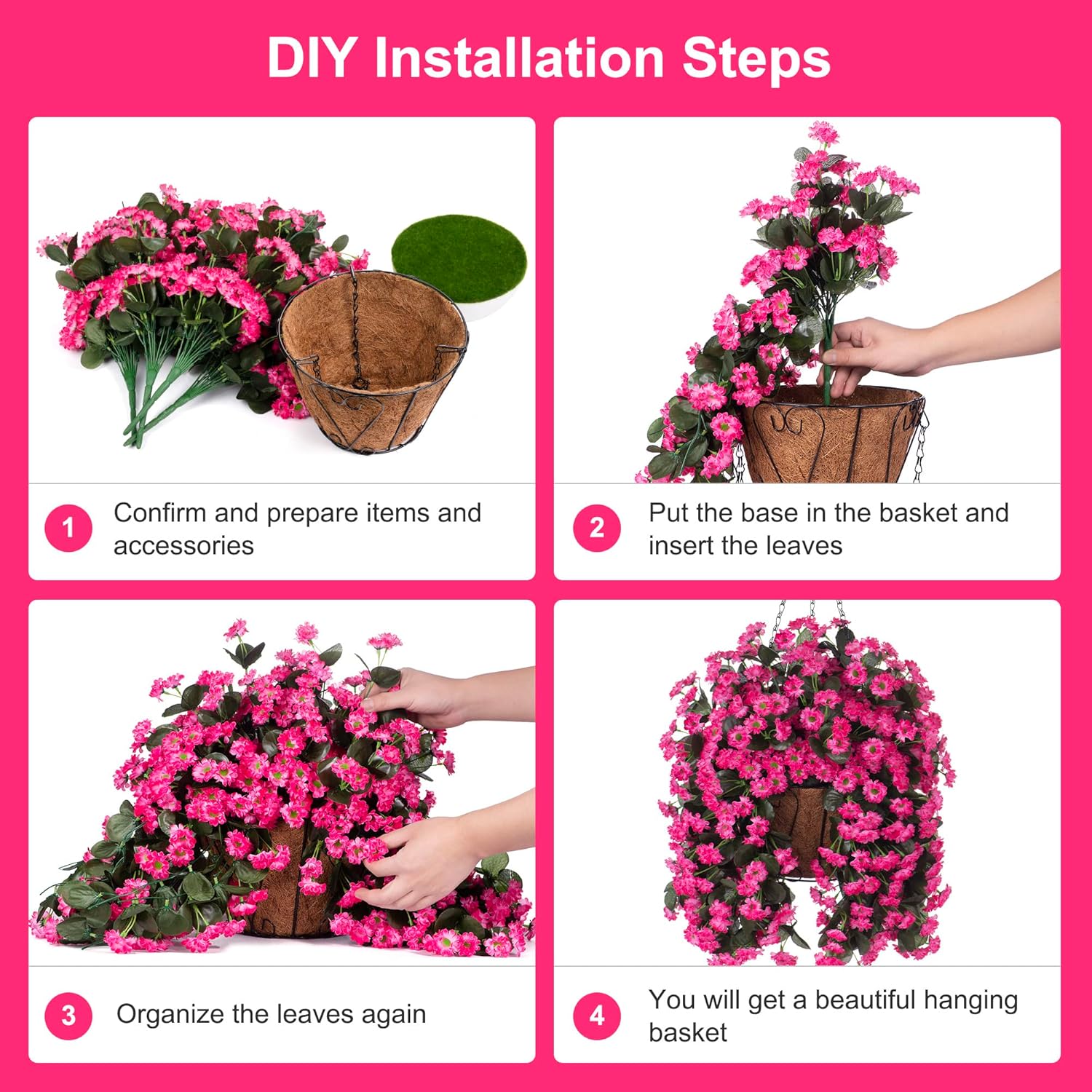 DIY Installation Steps

1 Confirm and prepare items and accessories

2 Put the base in the basket and insert the leaves

3 Organize the leaves again

4 You will get a beautiful hanging basket