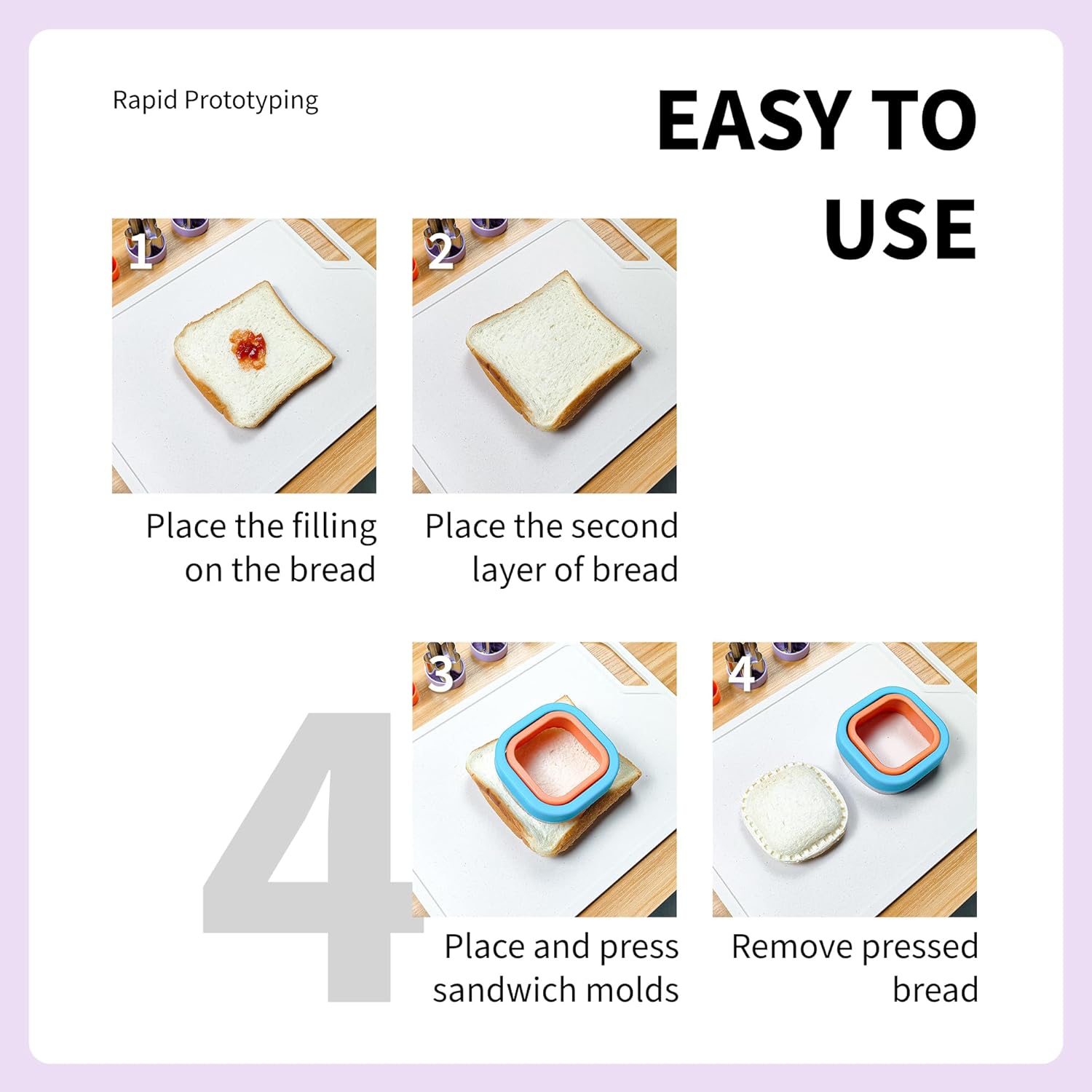 Rapid Prototyping

EASY TO USE

1

Place the filling on the bread

2

Place the second layer of bread

4

3

Place and press sandwich molds

4

Remove pressed bread