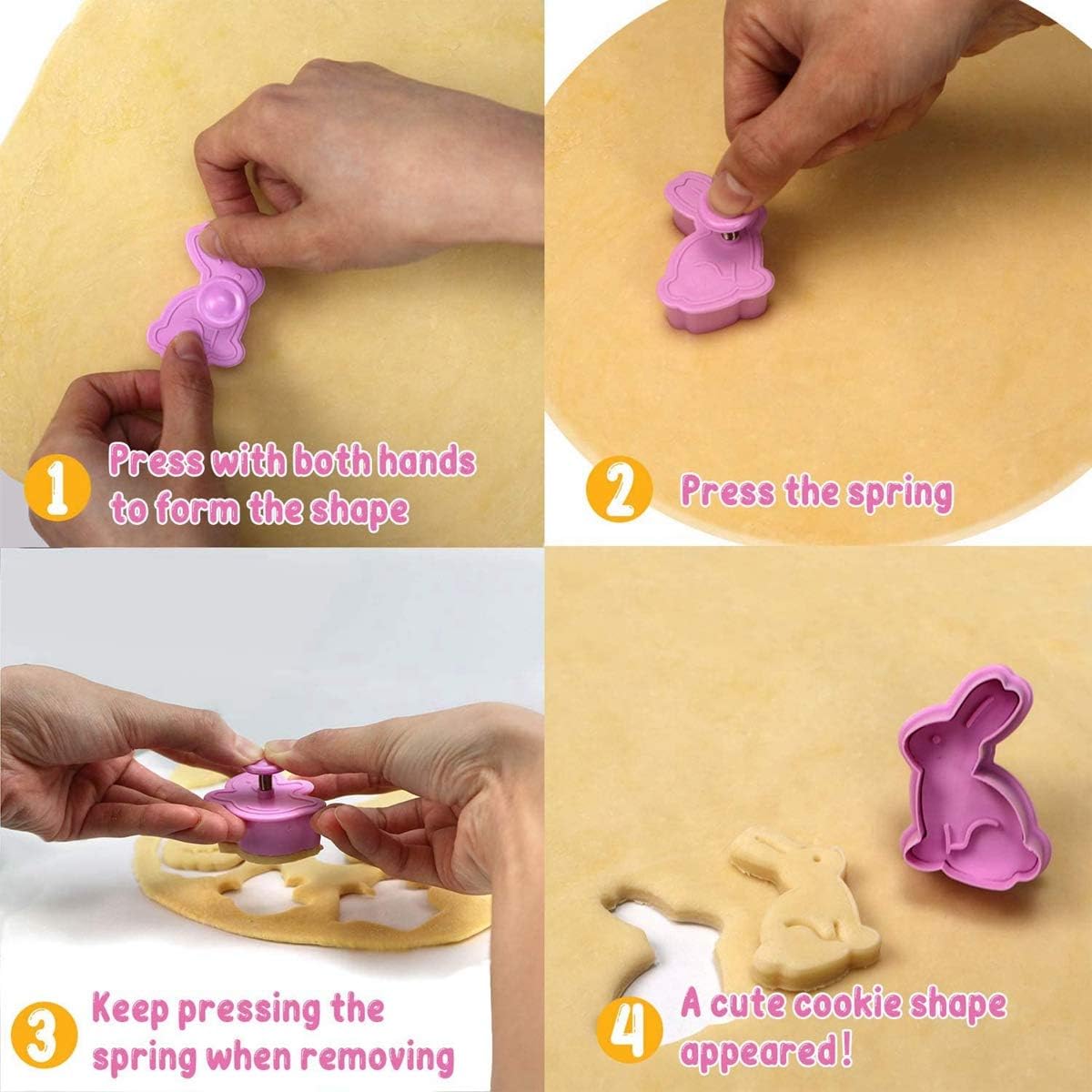 1 Press with both hands to form the shape

2 Press the spring

3 Keep pressing the spring when removing

4 A cute cookie shape appeared!