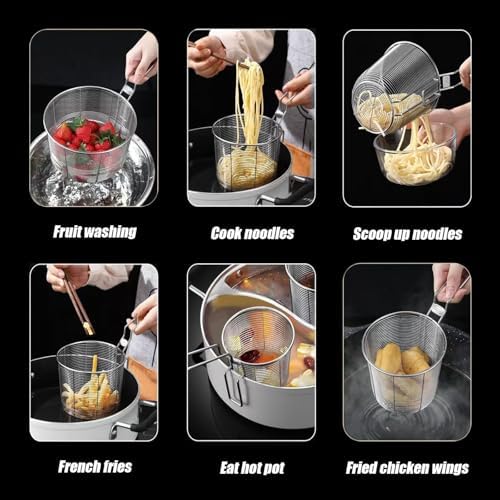 Fruit washing

Cook noodles

Scoop up noodles

French fries

Eat hot pot

Fried chicken wings