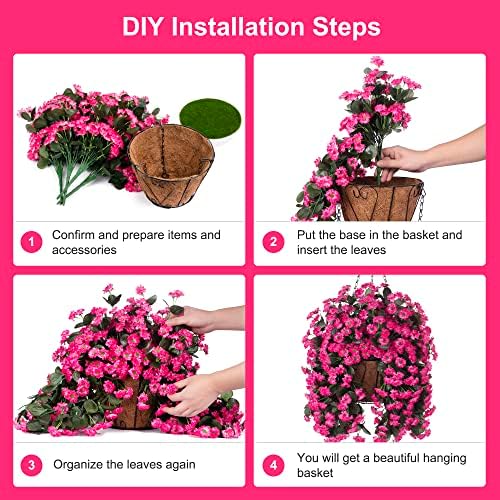 DIY Installation Steps

1 Confirm and prepare items and accessories

2 Put the base in the basket and insert the leaves

3 Organize the leaves again

4 You will get a beautiful hanging basket