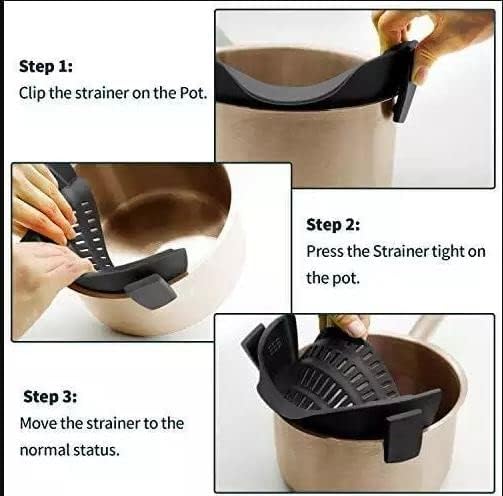 Step 1:
Clip the strainer on the Pot.

Step 2:
Press the Strainer tight on the pot.

Step 3:
Move the strainer to the normal status.