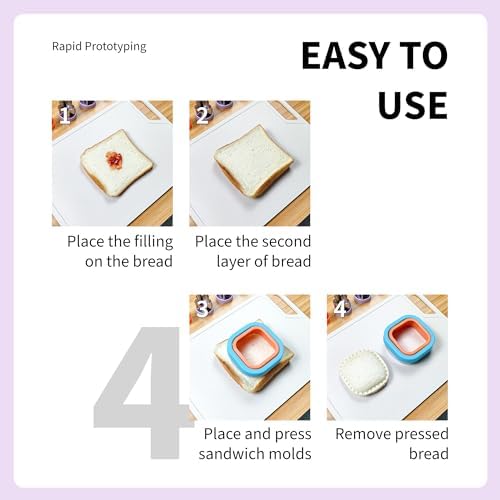 Rapid Prototyping

EASY TO USE

1

Place the filling on the bread

2

Place the second layer of bread

4

3

Place and press sandwich molds

4

Remove pressed bread